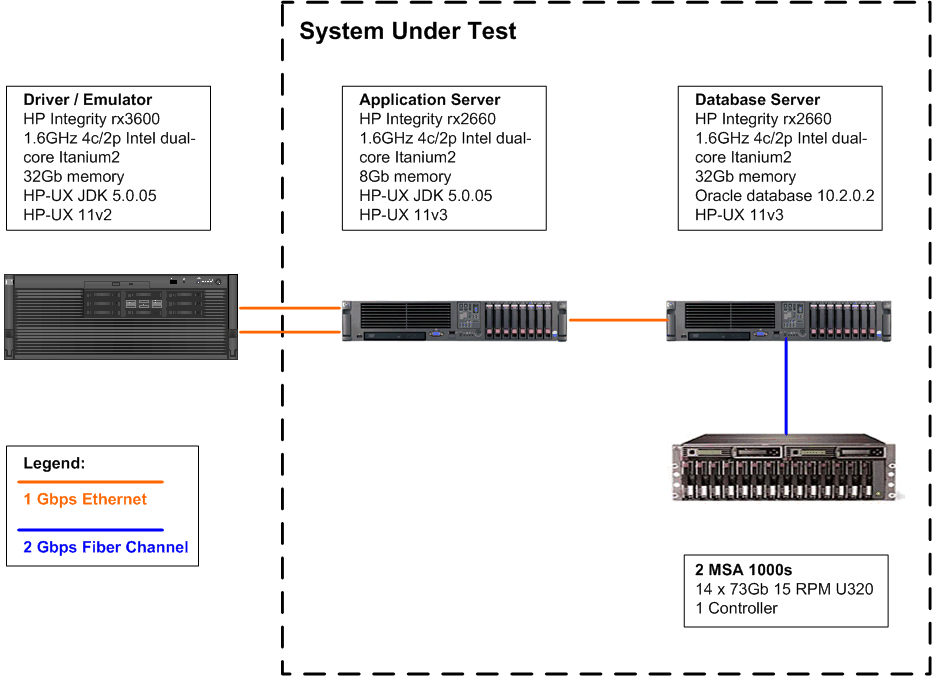 System Under Test

Driver / Emulator
HP Integrity rx3600
1.6GHz 4c/2p Intel dual-core Itanium2
32Gb memory
HP-UX JDK 5.0.05
HP-UX 11v2

Application Server
HP Integrity rx2660
1.6GHz 4c/2p Intel dual-core Itanium2
8Gb memory
HP-UX JDK 5.0.05
HP-UX 11v3

Database Server
HP Integrity rx2660
1.6GHz 4c/2p Intel dual-core Itanium2
32Gb memory
Oracle database 10.2.0.2
HP-UX 11v3

Legend:
1 Gbps Ethernet
2 Gbps Fiber Channel

2 MSA 1000s
14 x 73Gb 15 RPM U320
1 Controller