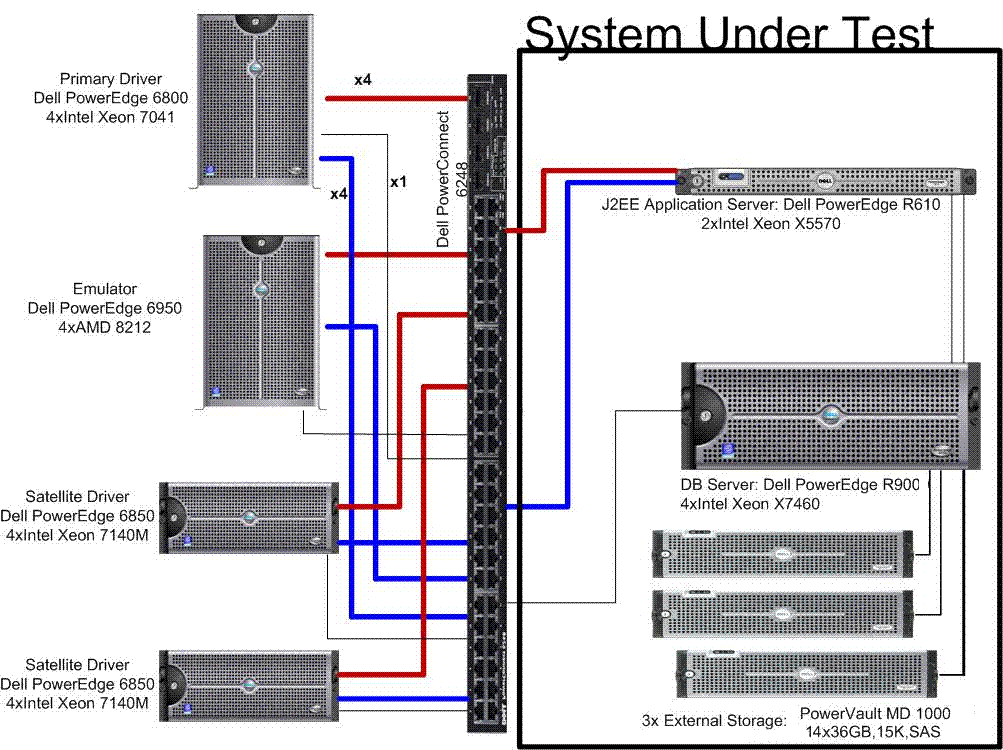 System Under Test

Primary Driver
Dell PowerEdge 6800
4xIntel Xeon 7041

x4

x4

x1

Dell PowerConnect 6248

J2EE Application Server: Dell PowerEdge R610
2xIntel Xeon X5570

Emulator
Dell PowerEdge 6950
4xAMD 8212

DB Server: Dell PowerEdge R900
4xIntel Xeon X7460

Satellite Driver
Dell PowerEdge 6850
4xIntel Xeon 7140M

Satellite Driver
Dell PowerEdge 6850
4xIntel Xeon 7140M

3x External Storage: PowerVault MD 1000
14x36GB,15K,SAS