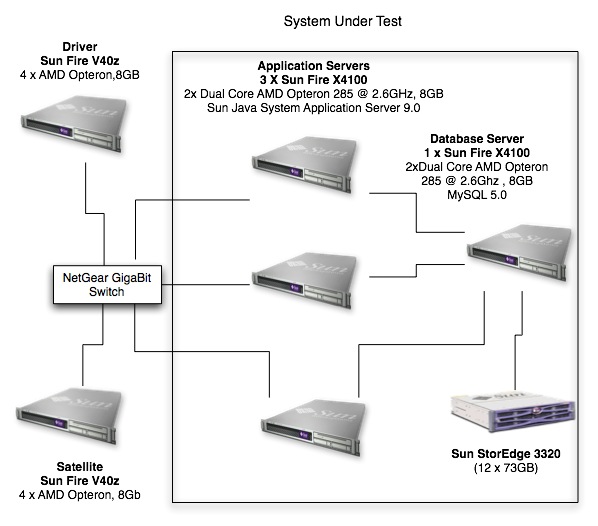 System Under Test

Driver
Sun Fire V40z
4 x AMD Opteron,8GB

Application Servers
3 X Sun Fire X4100
2x Dual Core AMD Opteron 285 @ 2.6GHz, 8GB
Sun Java System Application Server 9.0

Database Server
1 x Sun Fire X4100
2xDual Core AMD Opteron
285 @ 2.6Ghz , 8GB
MySQL 5.0

NetGear GigaBit
Switch

Satellite
Sun Fire V40z
4 x AMD Opteron, 8Gb

Sun StorEdge 3320
(12 x 73GB)