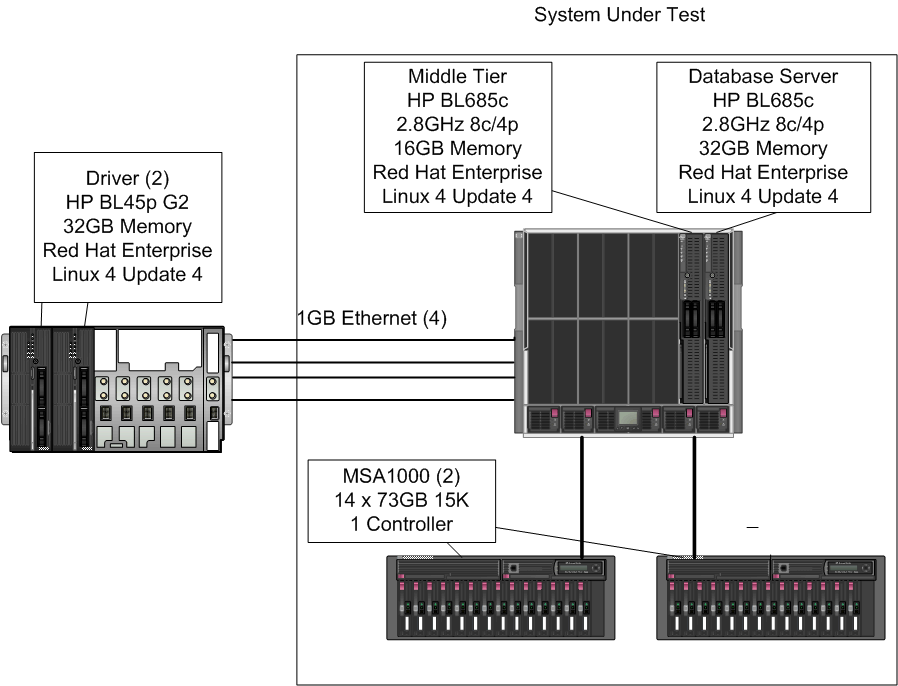 System Under Test

Middle Tier
HP BL685c
2.8GHz 8c/4p
16GB Memory
Red Hat Enterprise
Linux 4 Update 4

Database Server
HP BL685c
2.8GHz 8c/4p
32GB Memory
Red Hat Enterprise
Linux 4 Update 4

Driver (2)
HP BL45p G2
32GB Memory
Red Hat Enterprise
Linux 4 Update 4

1GB Ethernet (4)

MSA1000 (2)
14 x 73GB 15K
1 Controller