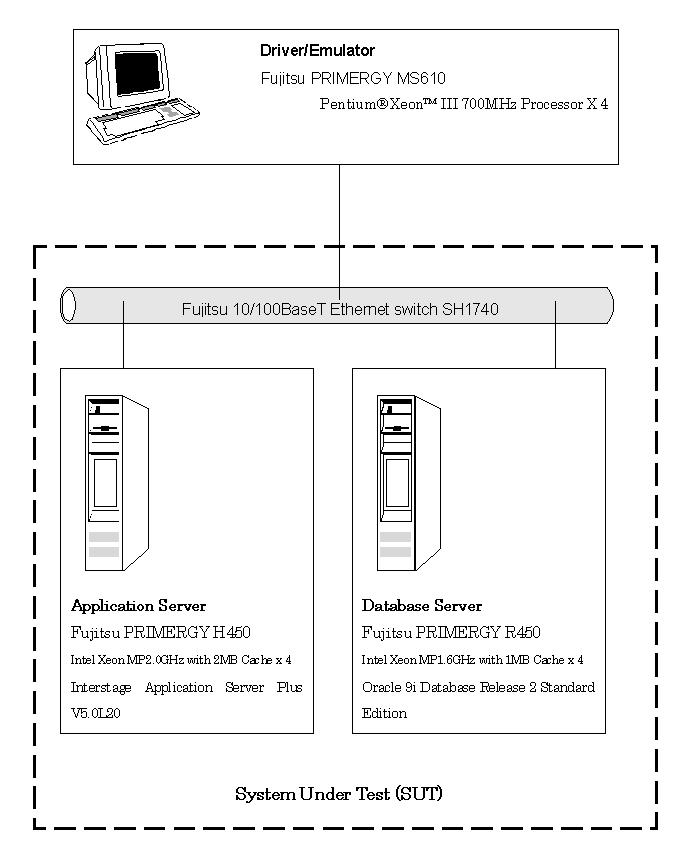 Driver/Emulator
Fujitsu PRIMERGY MS610
Pentium®Xeon™ III 700MHz Processor X 4

Fujitsu 10/100BaseT Ethernet switch SH1740

Application Server
Fujitsu PRIMERGY H450
Intel Xeon MP2.0GHz with 2MB Cache x 4
Interstage Application Server Plus V5.0L20

Database Server
Fujitsu PRIMERGY R450
Intel Xeon MP1.6GHz with 1MB Cache x 4
Oracle 9i Database Release 2 Standard Edition

System Under Test (SUT)