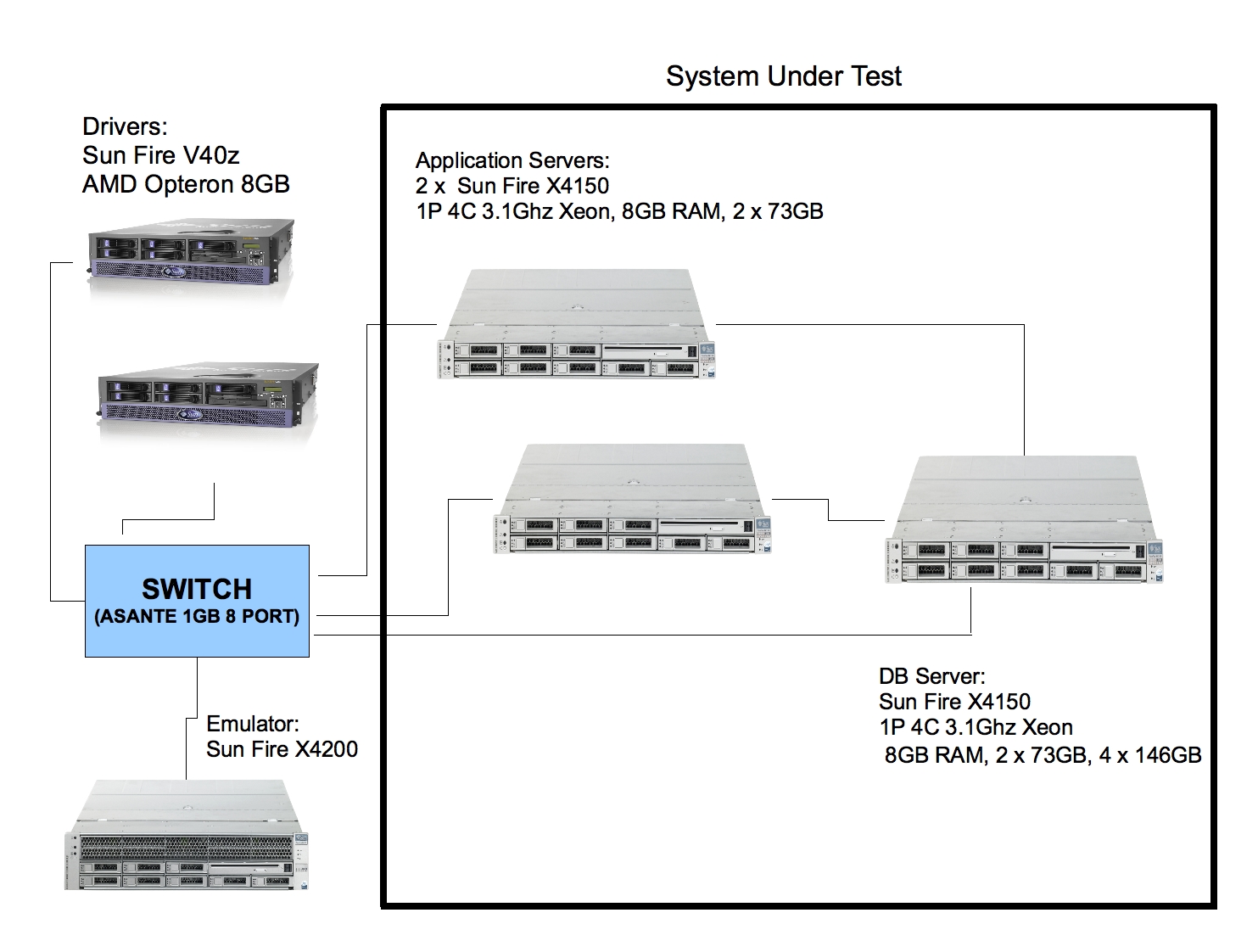 System Under Test

Drivers:
Sun Fire V40z
AMD Opteron 8GB

Application Servers:
2 x Sun Fire X4150
1P 4C 3.1Ghz Xeon, 8GB RAM, 2 x 73GB

SWITCH
(ASANTE 1GB 8 PORT)

Emulator:
Sun Fire X4200

DB Server:
Sun Fire X4150
1P 4C 3.1Ghz Xeon
8GB RAM, 2 x 73GB, 4 x 146GB