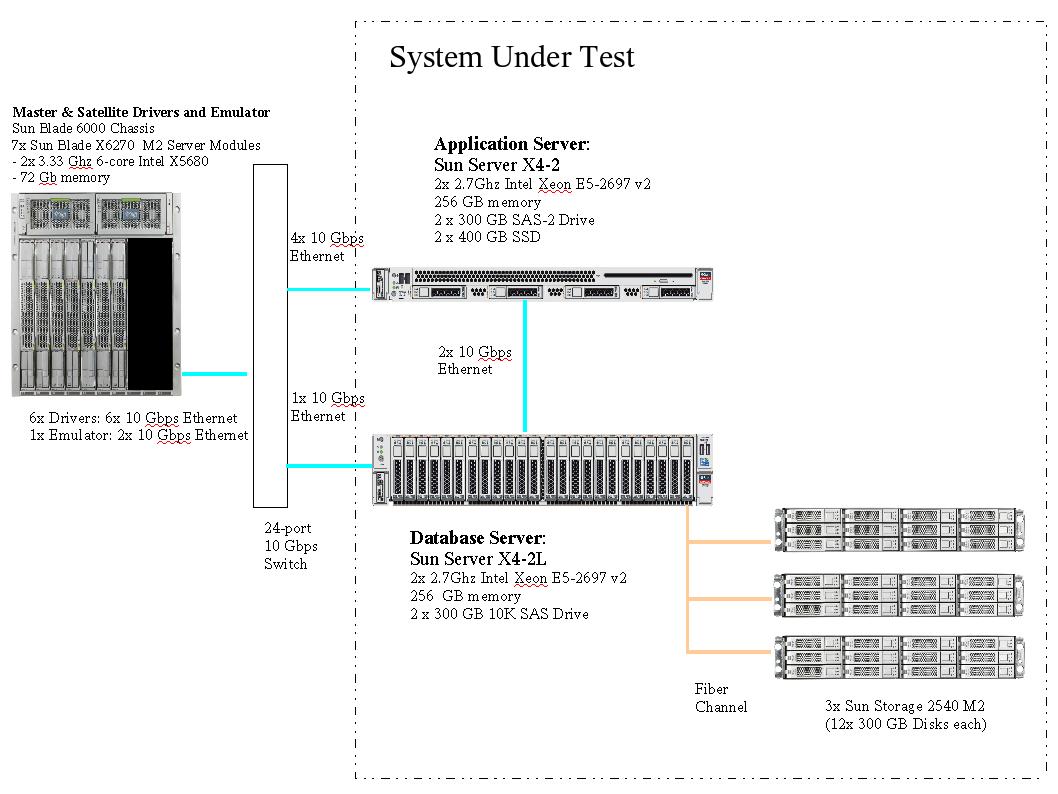 System Under Test

Master & Satellite Drivers and Emulator
Sun Blade 6000 Chassis
7x Sun Blade X6270 M2 Server Modules
- 2x 3.33 Ghz 6-core Intel X5680
- 72 Gb memory

6x Drivers: 6x 10 Gbps Ethernet
1x Emulator: 2x 10 Gbps Ethernet

4x 10 Gbps
Ethernet

1x 10 Gbps
Ethernet

24-port
10 Gbps
Switch

Application Server:
Sun Server X4-2
2x 2.7Ghz Intel Xeon E5-2697 v2
256 GB memory
2 x 300 GB SAS-2 Drive
2 x 400 GB SSD

2x 10 Gbps
Ethernet

Database Server:
Sun Server X4-2L
2x 2.7Ghz Intel Xeon E5-2697 v2
256 GB memory
2 x 300 GB 10K SAS Drive

Fiber
Channel

3x Sun Storage 2540 M2
(12x 300 GB Disks each)