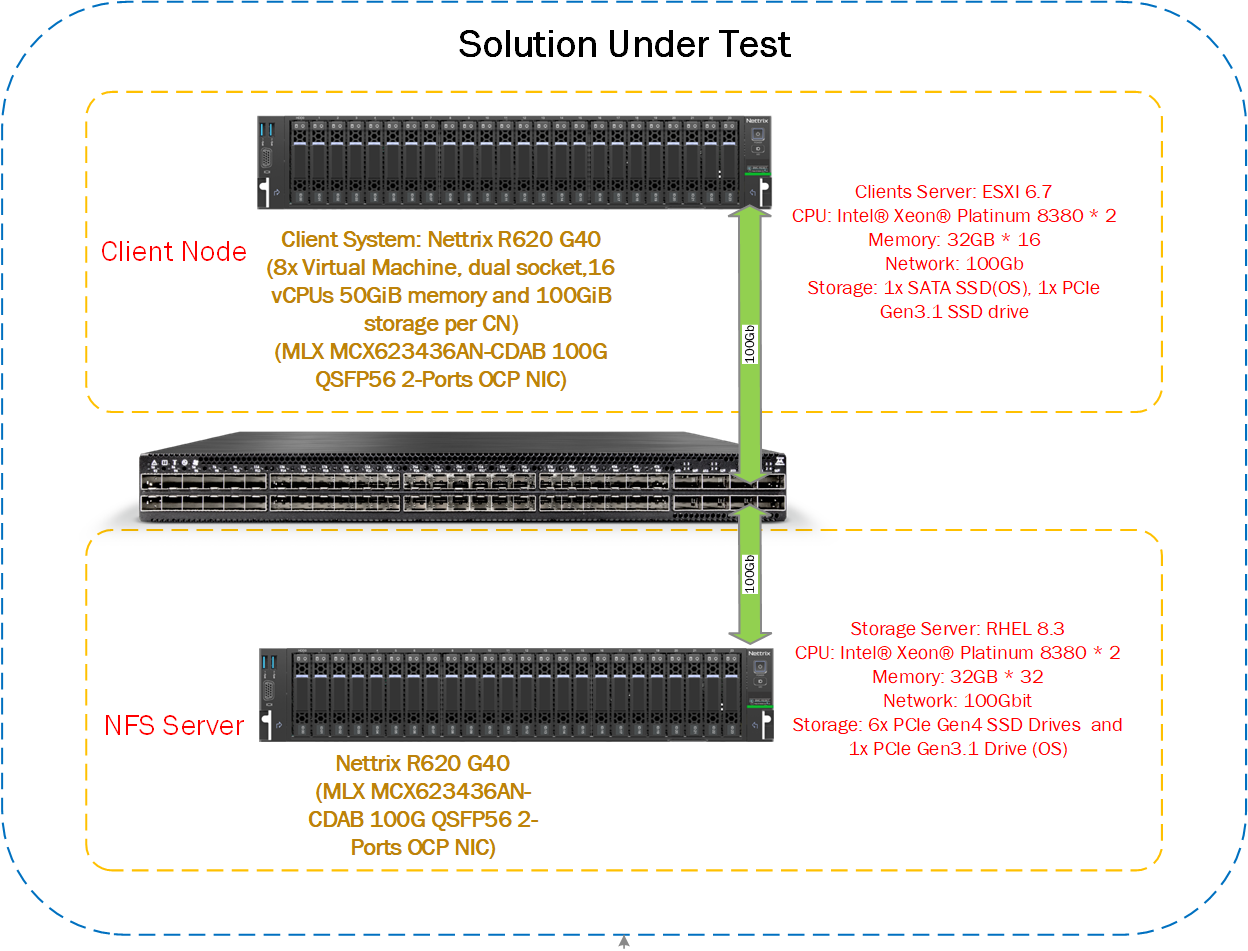 Solution Under Test

Nettrix

Client Node

Client System: Nettrix R620 G40 (8x Virtual Machine, dual socket,16 vCPUs 50GiB memory and 100GiB storage per CN) (MLX MCX623436AN-CDAB 100G QSFP56 2-Ports OCP NIC)

Clients Server: ESXI 6.7
CPU: Intel® Xeon® Platinum 8380 * 2
Memory: 32GB * 16
Network: 100Gb
Storage: 1x SATA SSD(OS), 1x PCIe Gen3.1 SSD drive

100Gb

100Gb

Nettrix

NFS Server

Nettrix R620 G40 (MLX MCX623436AN-CDAB 100G QSFP56 2-Ports OCP NIC)

Storage Server: RHEL 8.3
CPU: Intel® Xeon® Platinum 8380 * 2
Memory: 32GB * 32
Network: 100Gbit
Storage: 6x PCIe Gen4 SSD Drives and 1x PCIe Gen3.1 Drive (OS)